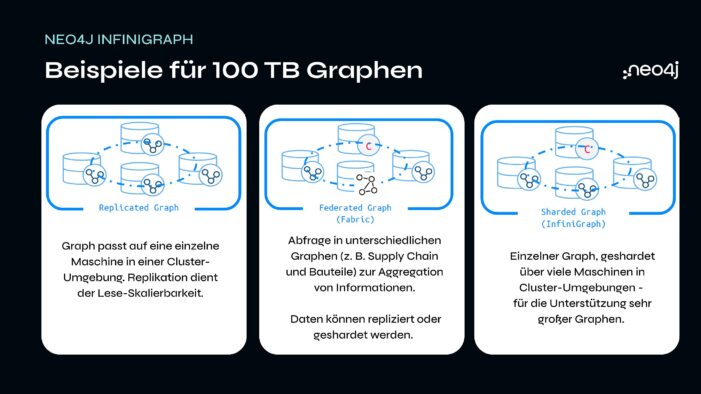 NEO4J INFINIGRAPH

Beispiele für 100 TB Graphen

neo4j

Replicated Graph

Graph passt auf eine einzelne Maschine in einer Cluster-Umgebung. Replikation dient der Lese-Skalierbarkeit.

C

Federated Graph (Fabric)

Abfrage in unterschiedlichen Graphen (z. B. Supply Chain und Bauteile) zur Aggregation von Informationen.

Daten können repliziert oder geshardet werden.

C

Sharded Graph (InfiniGraph)

Einzelner Graph, geshardet über viele Maschinen in Cluster-Umgebungen - für die Unterstützung sehr großer Graphen.